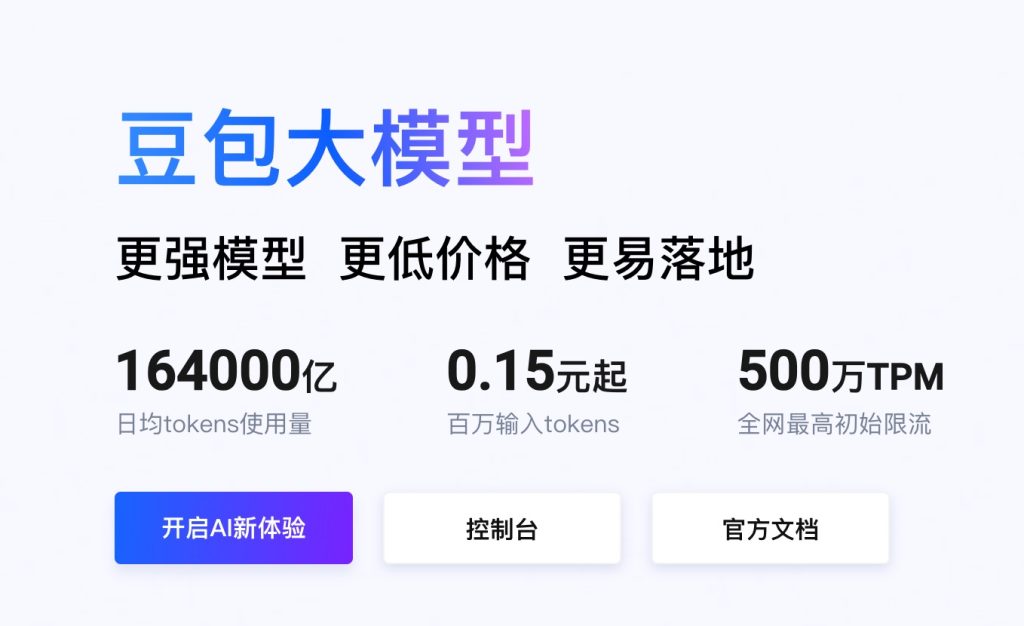 豆包大模型

更强模型 更低价格 更易落地

164000亿
日均tokens使用量

0.15元起
百万输入tokens

500万TPM
全网最高初始限流

开启AI新体验

控制台

官方文档